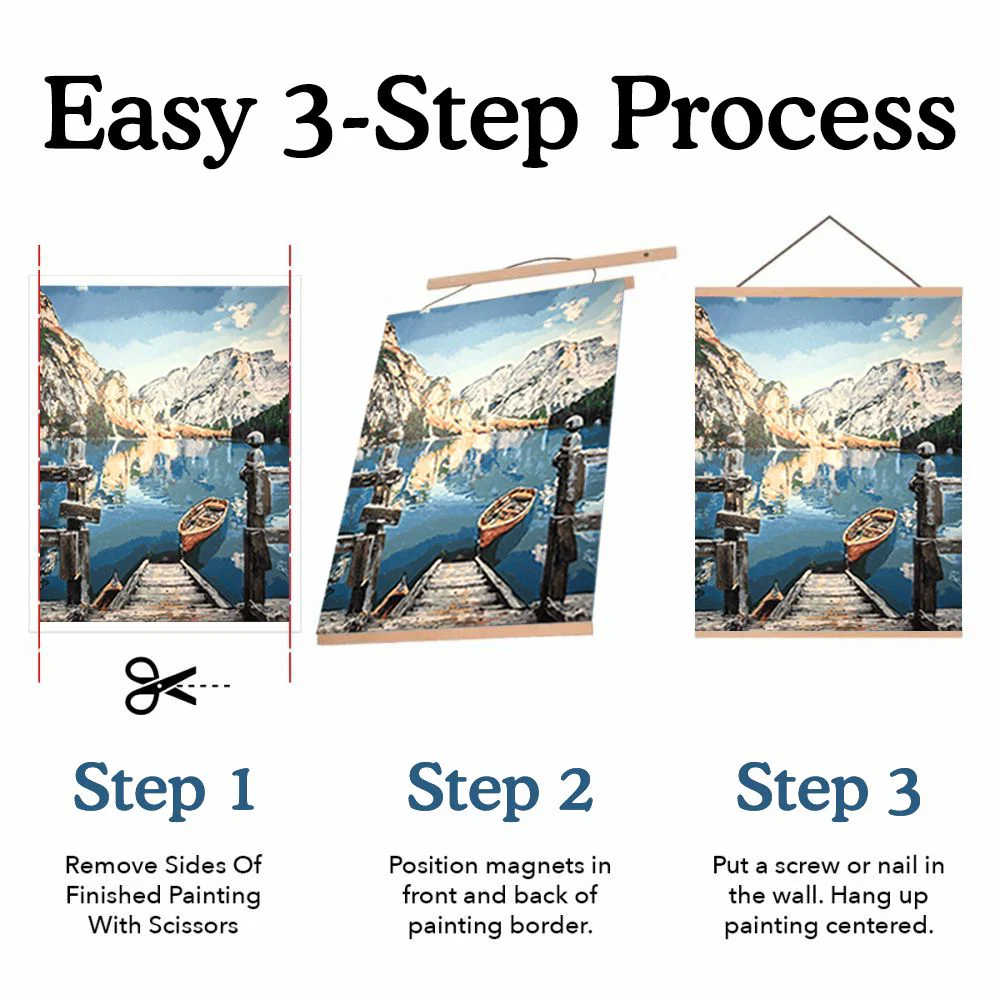 Easy 3-Step Process

Step 1

Remove Sides Of Finished Painting With Scissors

Step 2

Position magnets in front and back of painting border.

Step 3

Put a screw or nail in the wall. Hang up painting centered.